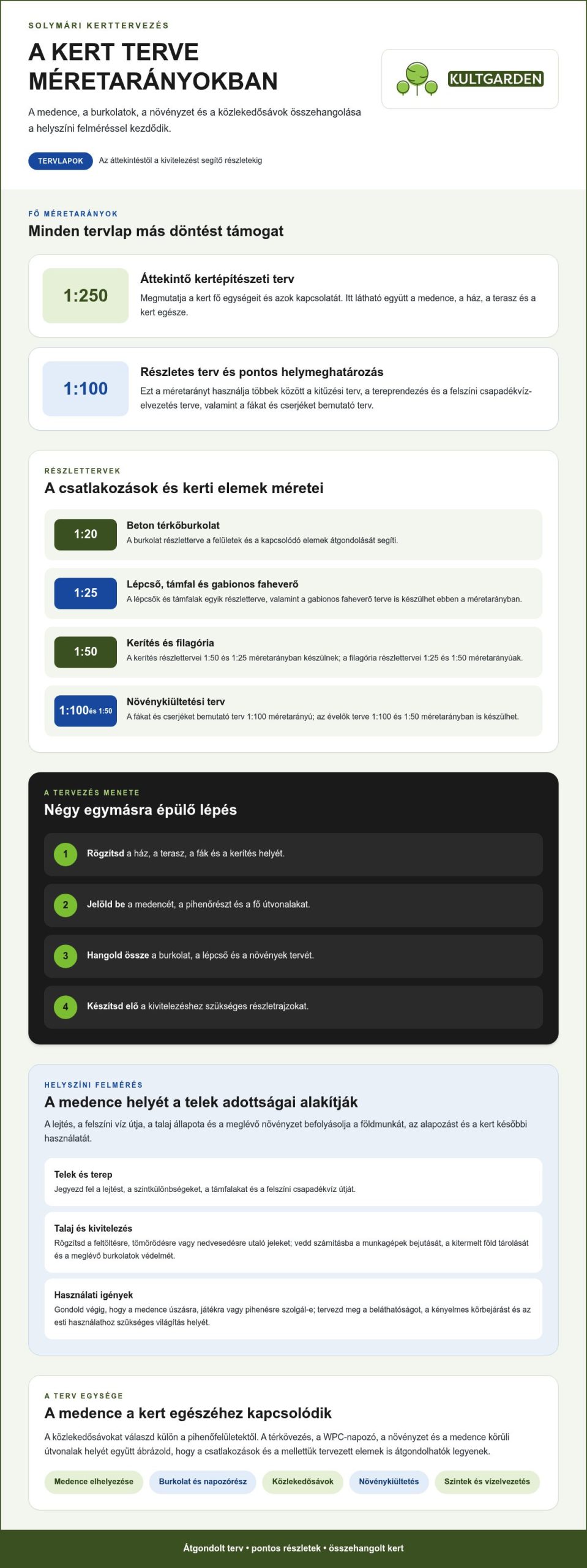 SOLYMÁRI KERTTERVEZÉS

A KERT TERVE MÉRETARÁNYOKBAN

A medence, a burkolatok, a növényzet és a közlekedősávok összehangolása a helyszíni felméréssel kezdődik.

TERVLAPOK
Az áttekintéstől a kivitelezést segítő részletekig

KULTGARDEN

FŐ MÉRETARÁNYOK

Minden tervlap más döntést támogat

1:250

Áttekintő kertépítészeti terv

Megmutatja a kert fő egységeit és azok kapcsolatát. Itt látható együtt a medence, a ház, a terasz és a kert egésze.

1:100

Részletes terv és pontos helymeghatározás

Ezt a méretarányt használja többek között a kitűzési terv, a tereprendezés és a felszíni csapadékvíz-elvezetés terve, valamint a fákat és cserjéket bemutató terv.

RÉSZLETTERVEK

A csatlakozások és kerti elemek méretei

1:20

Beton térkőburkolat

A burkolat részletterve a felületek és a kapcsolódó elemek átgondolását segíti.

1:25

Lépcső, támfal és gabionos faheverő

A lépcsők és támfalak egyik részletterve, valamint a gabionos faheverő terve is készülhet ebben a méretarányban.

1:50

Kerítés és filagória

A kerítés részlettervei 1:50 és 1:25 méretarányban készülnek; a filagória részlettervei 1:25 és 1:50 méretarányúak.

1:100 és 1:50

Növénykiültetési terv

A fákat és cserjéket bemutató terv 1:100 méretarányú; az évelők terve 1:100 és 1:50 méretarányban is készülhet.

A TERVEZÉS MENETE

Négy egymásra épülő lépés

1 Rögzítsd a ház, a terasz, a fák és a kerítés helyét.

2 Jelöld be a medencét, a pihenőrészt és a fő útvonalakat.

3 Hangold össze a burkolat, a lépcső és a növények tervét.

4 Készítsd elő a kivitelezéshez szükséges részletrajzokat.

HELYSZÍNI FELMÉRÉS

A medence helyét a telek adottságai alakítják

A lejtés, a felszíni víz útja, a talaj állapota és a meglévő növényzet befolyásolja a földmunkát, az alapozást és a kert későbbi használatát.

Telek és terep
Jegyezd fel a lejtést, a szintkülönbségeket, a támfalakat és a felszíni csapadékvíz útját.

Talaj és kivitelezés
Rögzítsd a feltöltésre, tömörödésre vagy nedvesedésre utaló jeleket; vedd számításba a munkagépek bejutását, a kitermelt föld tárolását és a meglévő burkolatok védelmét.

Használati igények
Gondold végig, hogy a medence úszásra, játékra vagy pihenésre szolgál-e; tervezd meg a beláthatóságot, a kényelmes körbejárást és az esti használathoz szükséges világítás helyét.

A TERV EGYSÉGE

A medence a kert egészéhez kapcsolódik

A közlekedősávokat válaszd külön a pihenőfelületektől. A térkövezés, a WPC-napozó, a növényzet és a medence körüli útvonalak helyét együtt ábrázold, hogy a csatlakozások és a mellettük tervezett elemek is átgondolhatók legyenek.

Medence elhelyezése
Burkolat és napozórész
Közlekedősávok
Növénykiültetés
Szintek és vízelvezetés

Átgondolt terv • pontos részletek • összehangolt kert